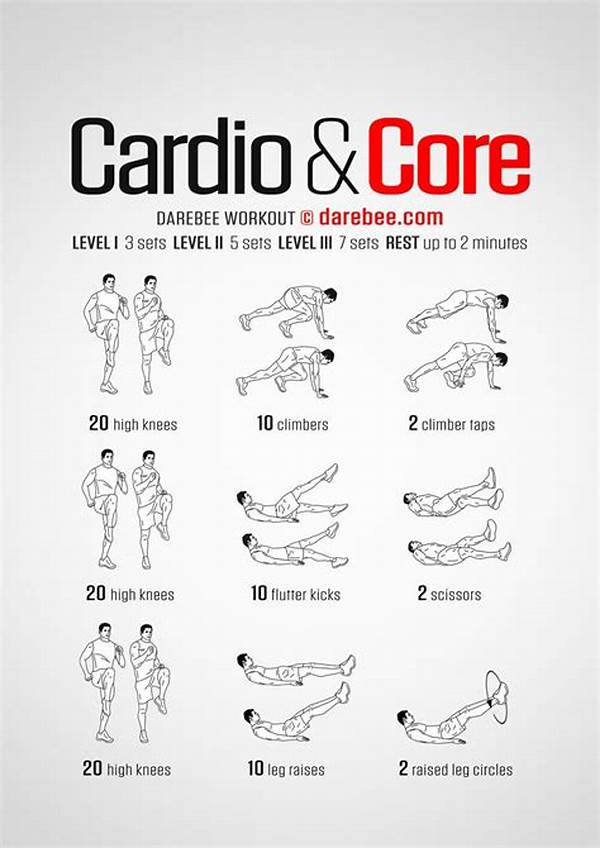 Cardio & Core

DAREBEE WORKOUT © darebee.com

LEVEL I 3 sets LEVEL II 5 sets LEVEL III 7 sets REST up to 2 minutes

20 high knees

10 climbers

2 climber taps

20 high knees

10 flutter kicks

2 scissors

20 high knees

10 leg raises

2 raised leg circles