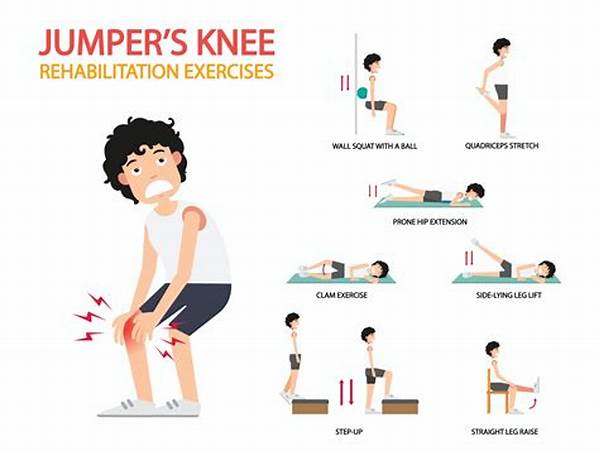 JUMPER'S KNEE
REHABILITATION EXERCISES

WALL SQUAT WITH A BALL

QUADRICEPS STRETCH

PRONE HIP EXTENSION

CLAM EXERCISE

SIDE-LYING LEG LIFT

STEP-UP

STRAIGHT LEG RAISE